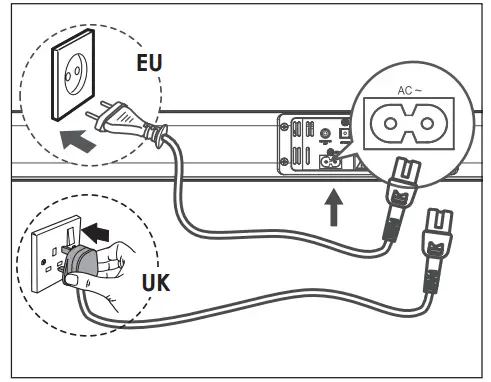 EU

AC ~

UK