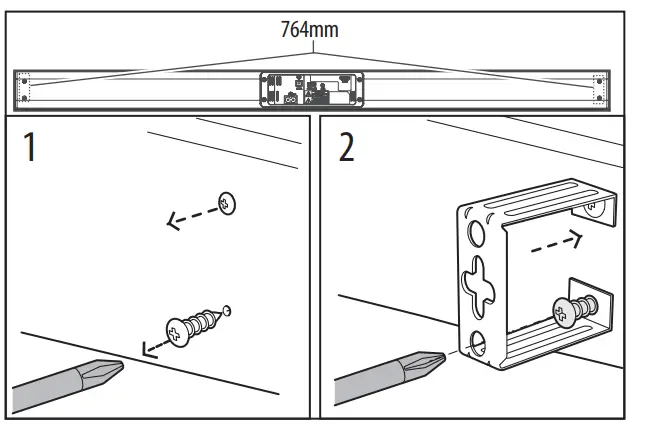 764mm

1

2