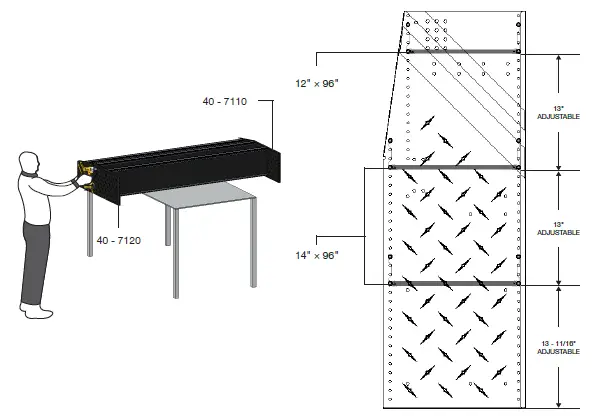 40 - 7110

40 - 7120

12" × 96"

14" × 96"

13"
ADJUSTABLE

13"
ADJUSTABLE

13 - 11/16"
ADJUSTABLE