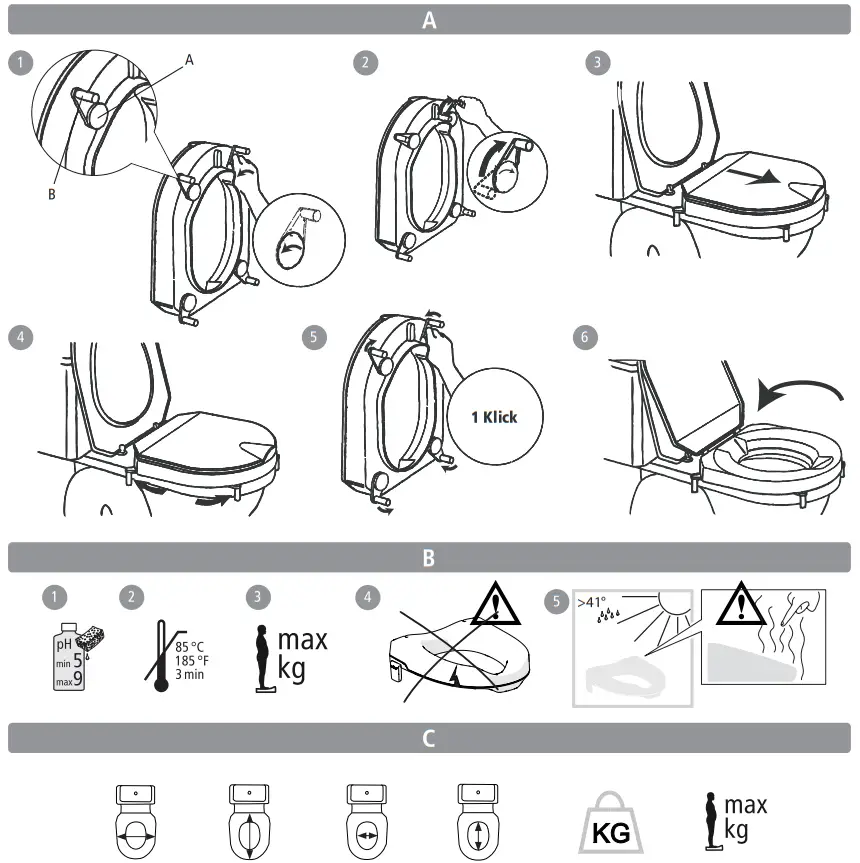 A

1

A

B

2

3

4

5

1 Klick

6

B

1

pH
min 5
max 9

2

85 °C
185 °F
3 min

3

max
kg

4

5

>41°

C

KG

max
kg