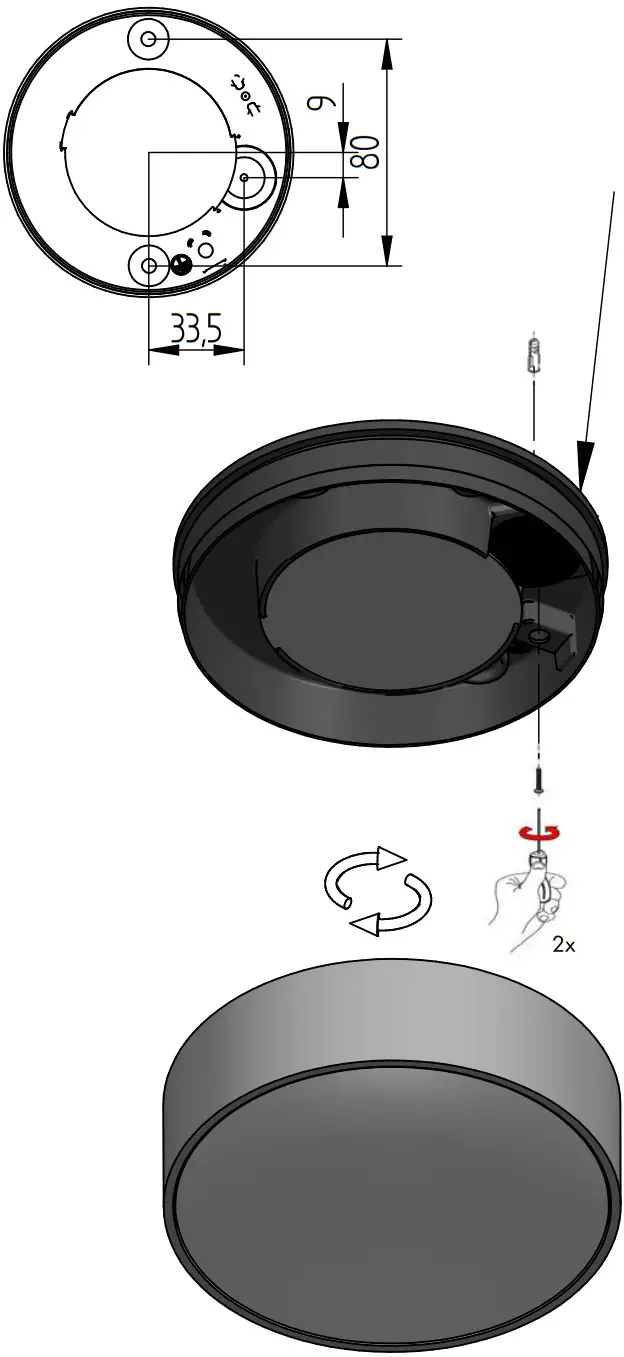 9
80
33,5
2x