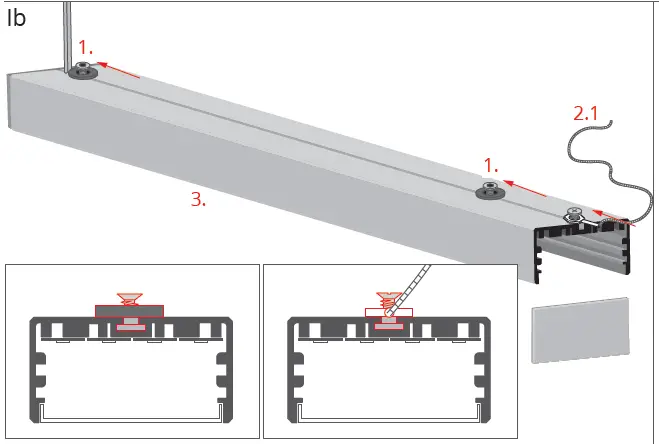 Ib

1.

2.1

1.

3.