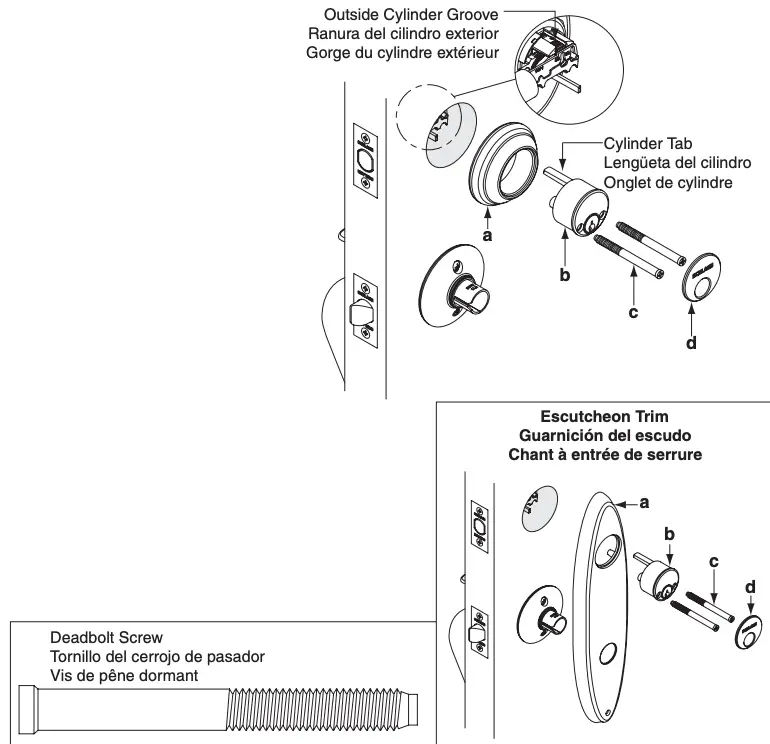 Outside Cylinder Groove
Ranura del cilindro exterior
Gorge du cylindre extérieur

Cylinder Tab
Lengüeta del cilindro
Onglet de cylindre

a
b
c
d

Escutcheon Trim
Guarnición del escudo
Chant à entrée de serrure

a
b
c
d

Deadbolt Screw
Tornillo del cerrojo de pasador
Vis de pêne dormant