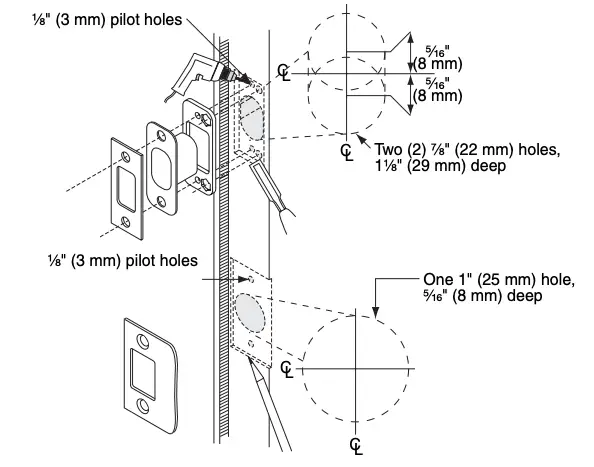 ⅛" (3 mm) pilot holes

℄

5⁄16" (8 mm)

5⁄16" (8 mm)

℄

Two (2) ⅞" (22 mm) holes, 1⅛" (29 mm) deep

⅛" (3 mm) pilot holes

One 1" (25 mm) hole, 5⁄16" (8 mm) deep

℄

℄