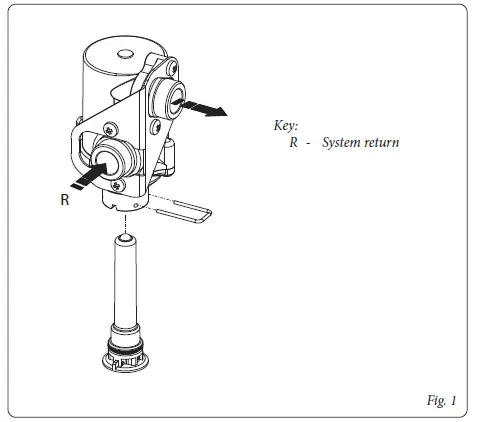 R

Key:
R - System return

Fig. 1