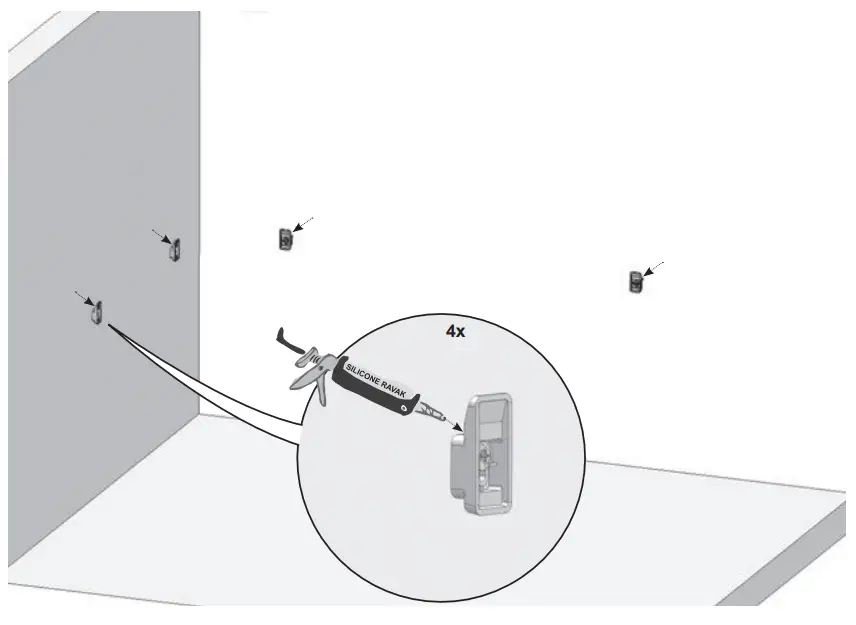 4x

SILICONE RAVAK