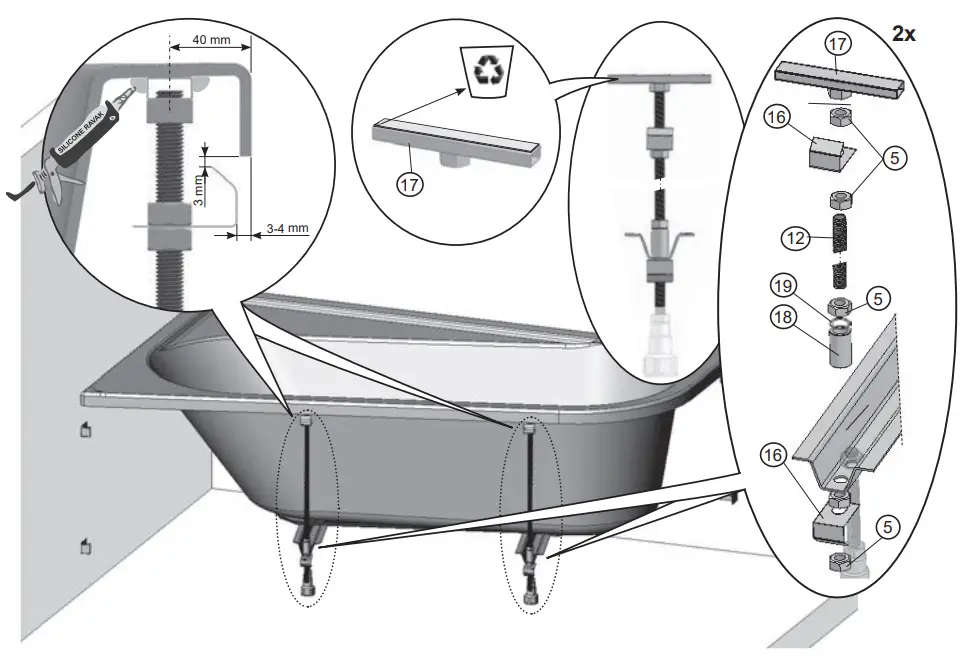 40 mm

SILICONE RAVAK

3 mm

3-4 mm

17

2x

17

16

5

5

12

19

5

18

16

5