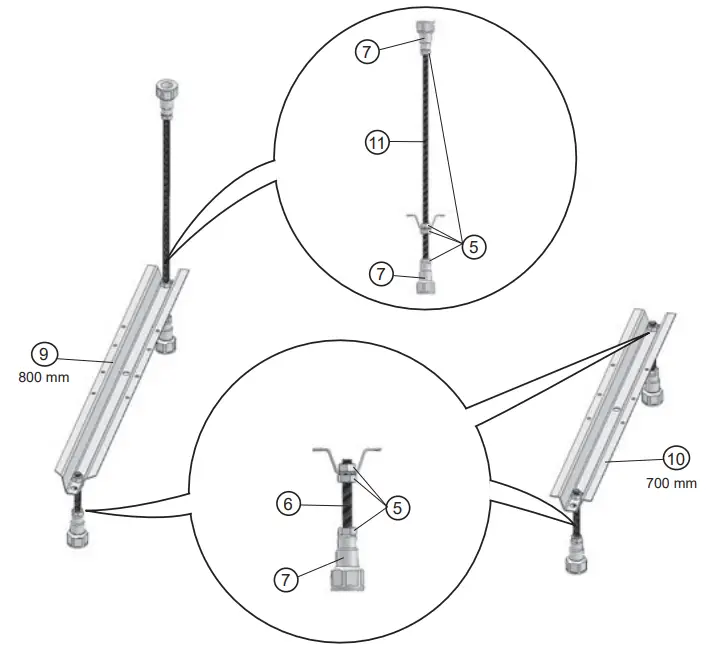 7
11
5
7
9
800 mm
6
5
7
10
700 mm