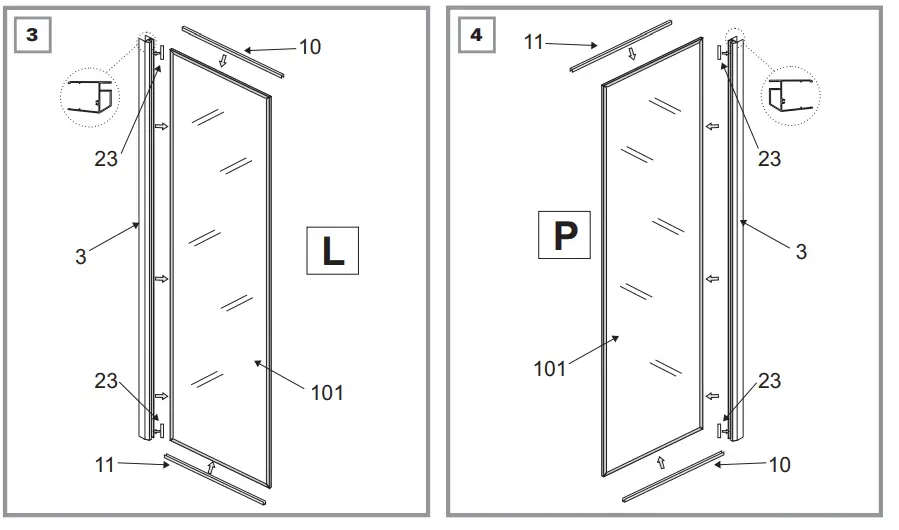 3

10

23

3

L

23

101

11

4

11

23

P

3

101

23

10