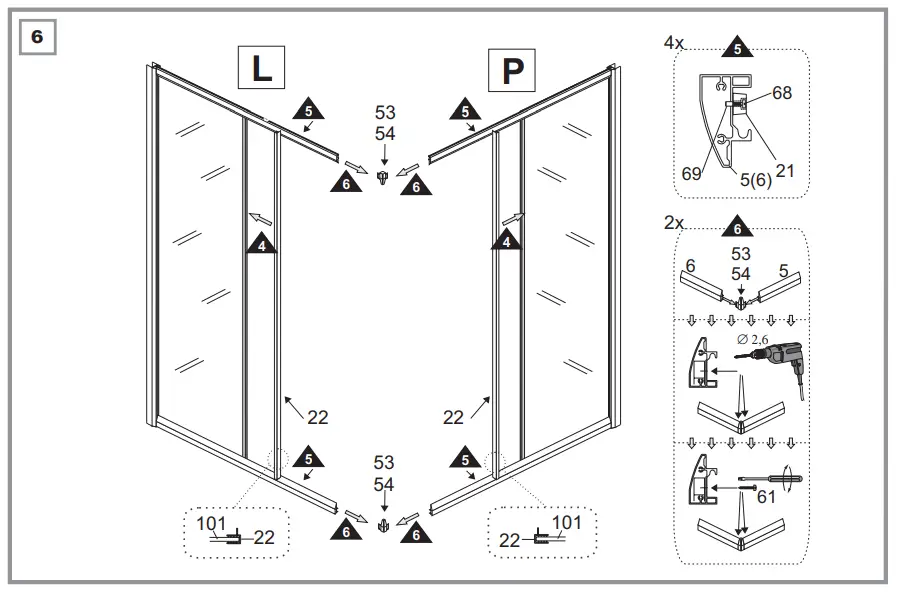 6

L

P

5

53
54

5

6

6

4

4

22

22

5

53
54

5

6

6

101
22

22
101

4x
5
68
69
5(6)
21

2x
6
6
53
54
5

∅ 2,6

61