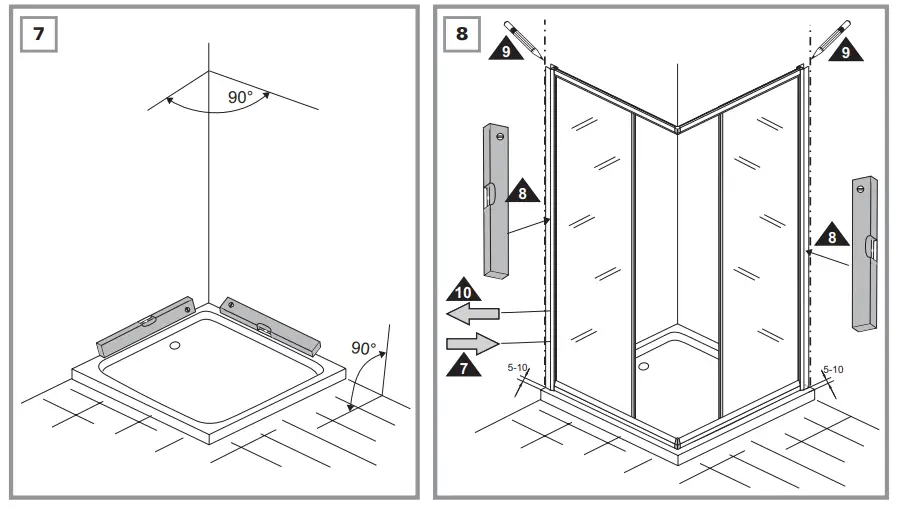 7

90°

90°

8

9

9

8

8

10

7

5-10

5-10