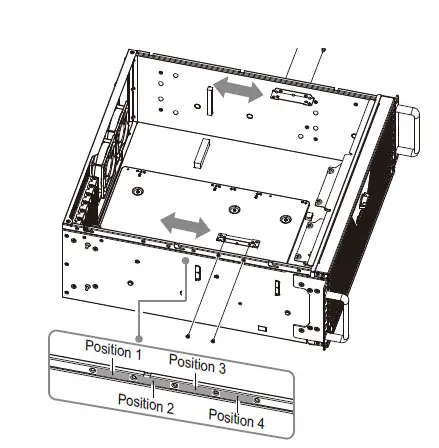 Position 1
Position 3
Position 2
Position 4