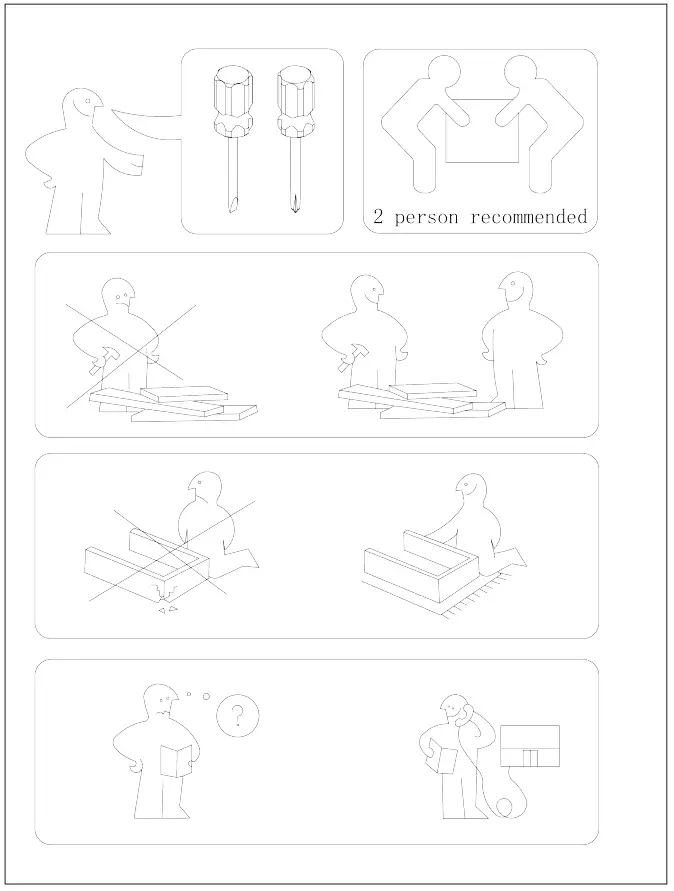 2 person recommended

?