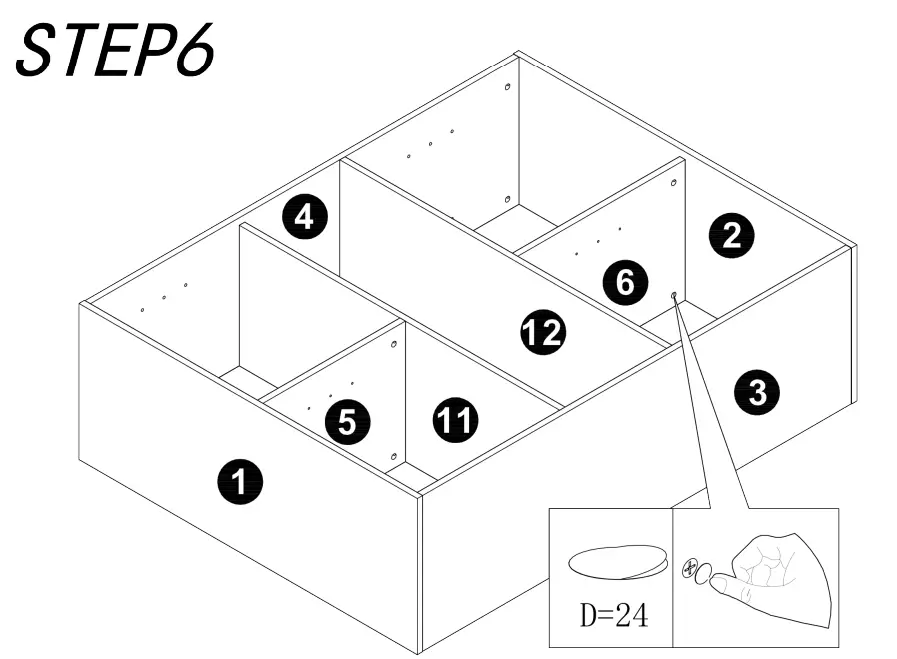 STEP6

4

2

6

12

3

5

11

1

D=24