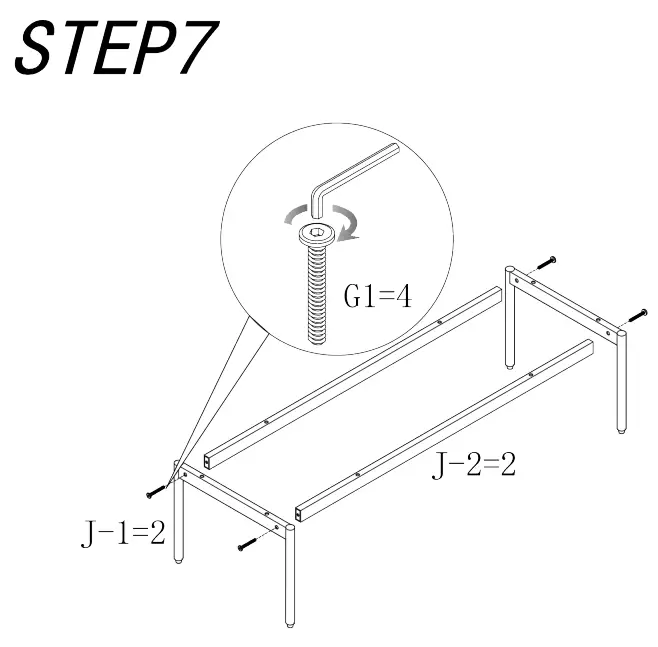 STEP7

G1=4

J-2=2

J-1=2