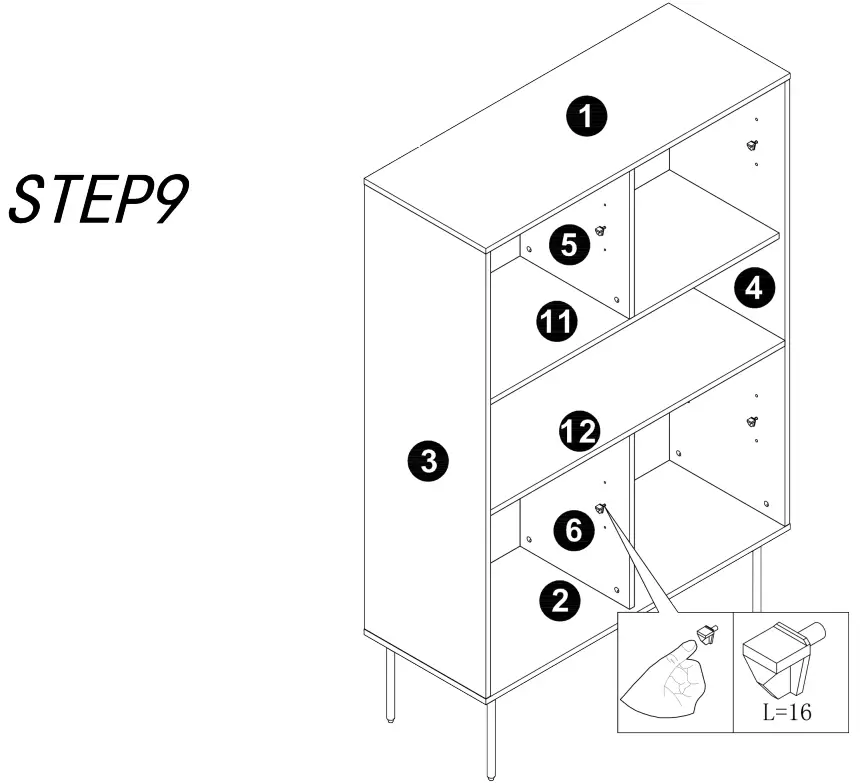 STEP9

1
5
4
11
12
3
6
2
L=16