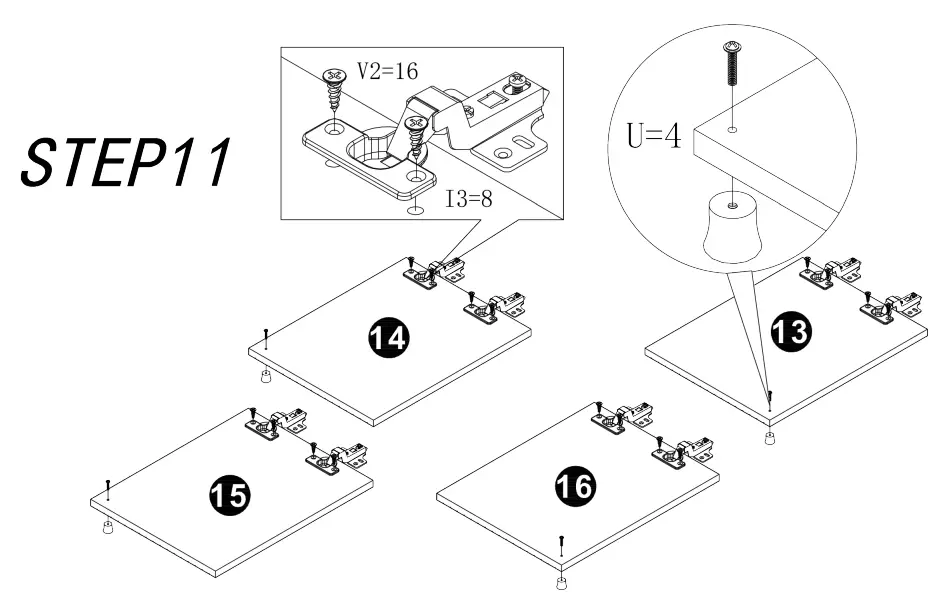 STEP11

V2=16

I3=8

U=4

14

13

15

16