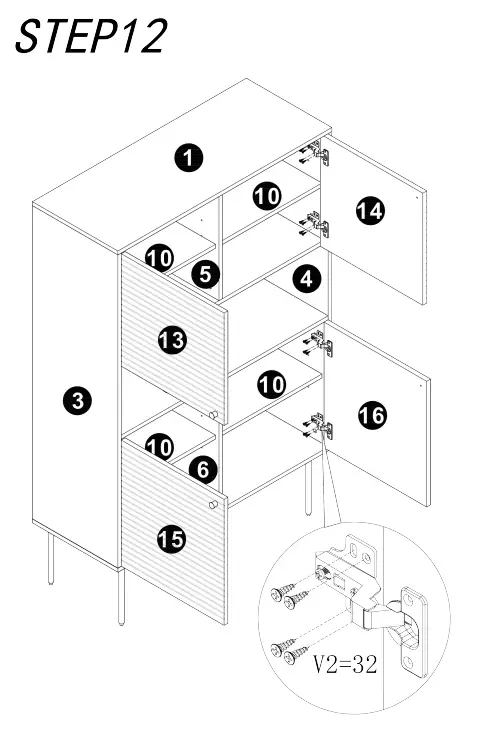 STEP12

1
10
14
10
5
4
13
10
3
16
10
6
15
V2=32