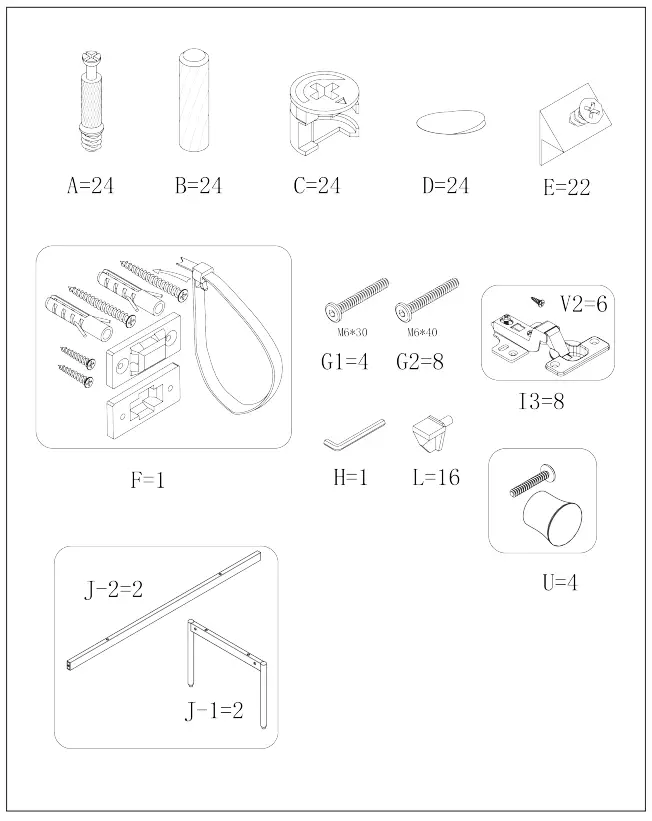 A=24
B=24
C=24
D=24
E=22

M6*30
M6*40
G1=4
G2=8
V2=6
I3=8

F=1
H=1
L=16

U=4

J-2=2
J-1=2