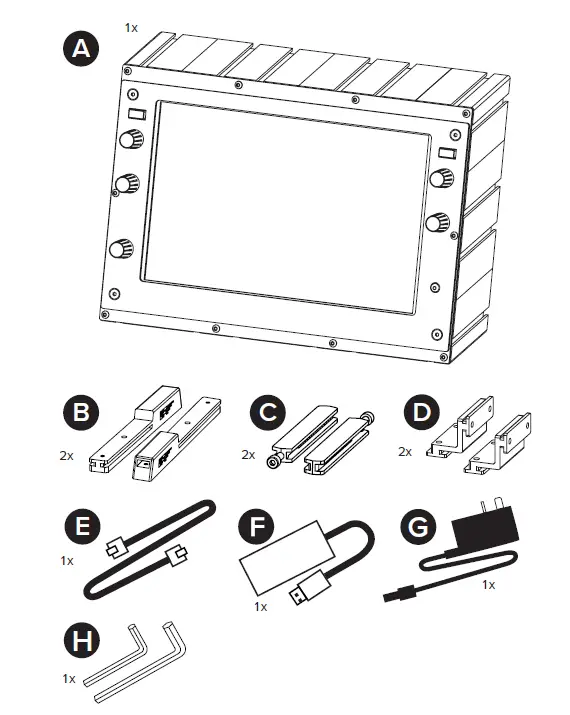 A
1x

B
2x

C
2x

D
2x

E
1x

F
1x

G
1x

H
1x