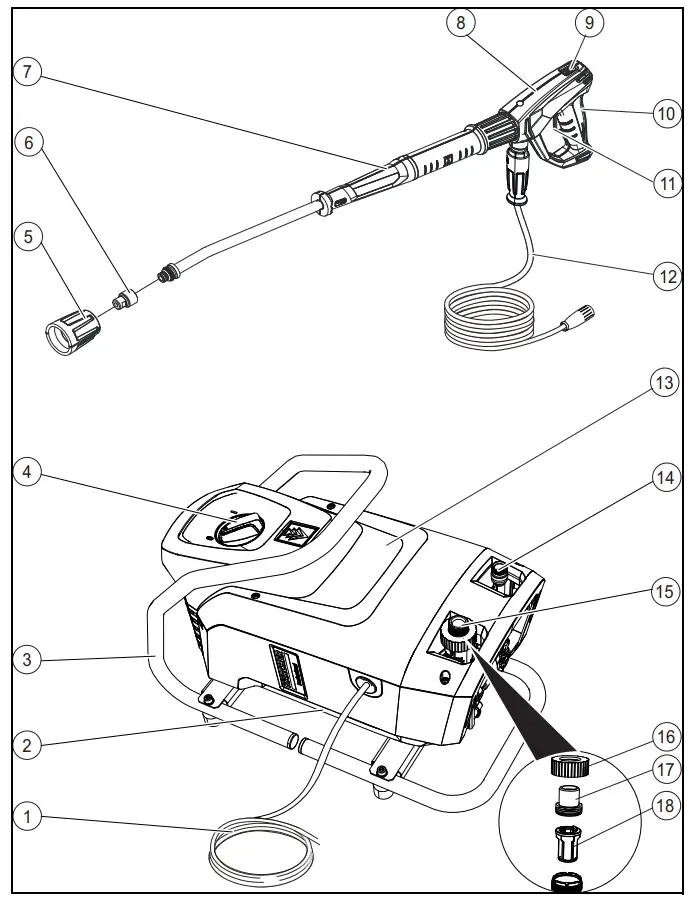 8
9
7
10
6
11
5
12
13
4
14
15
3
2
16
17
1
18