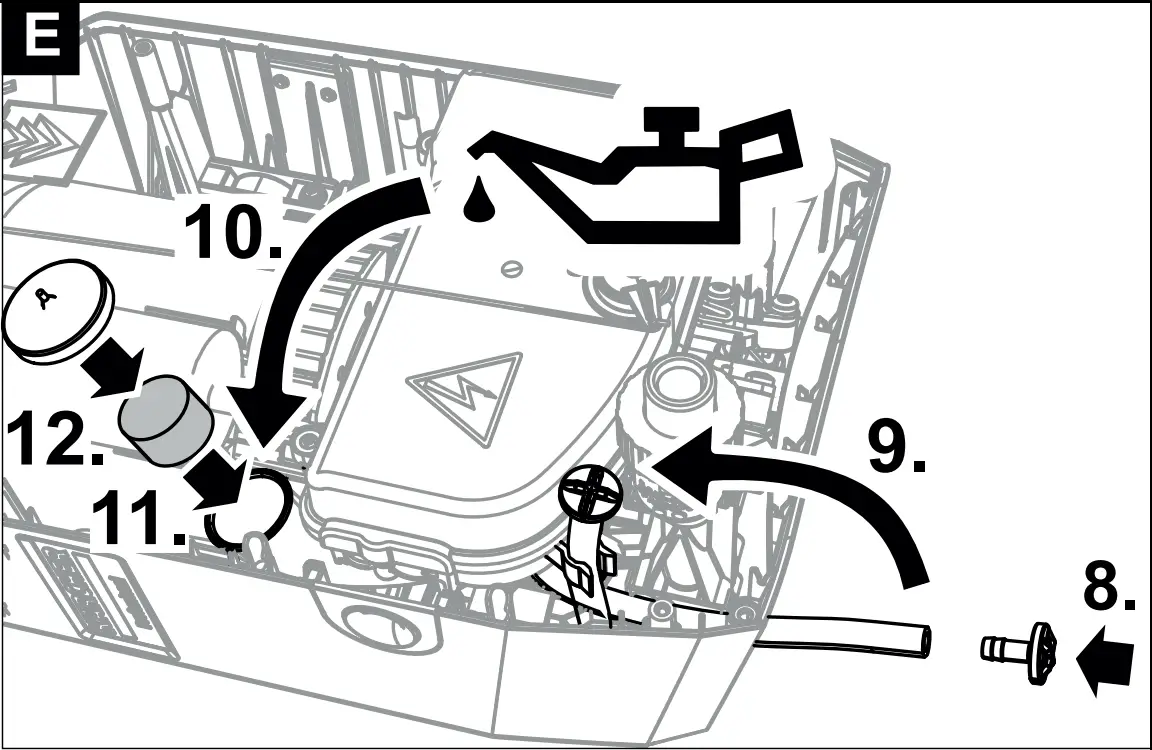 E

10.

12.

11.

9.

8.