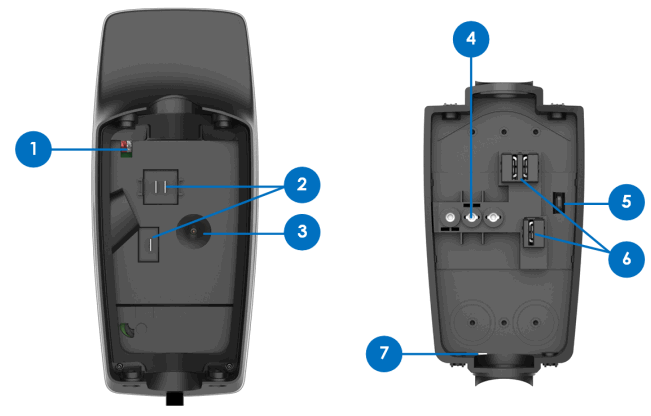 1
2
3
4
5
6
7