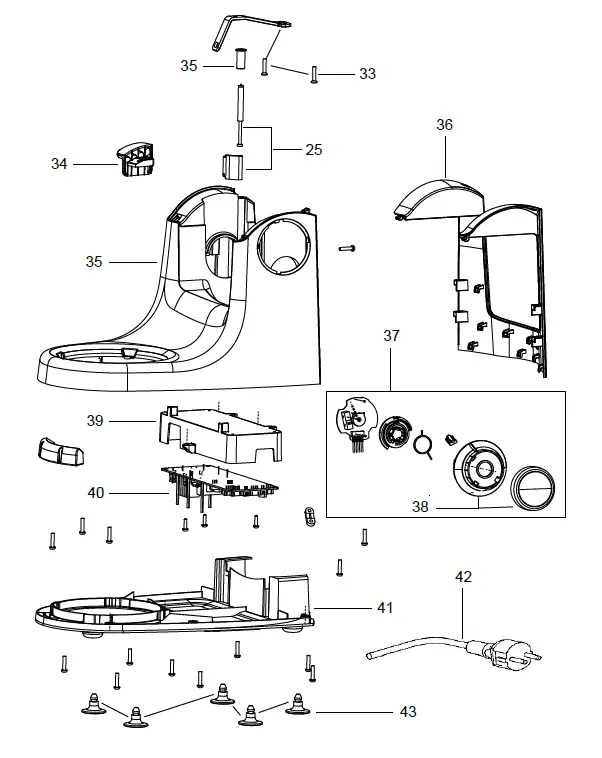 35
33
25
34
36
35
37
39
40
38
41
42
43