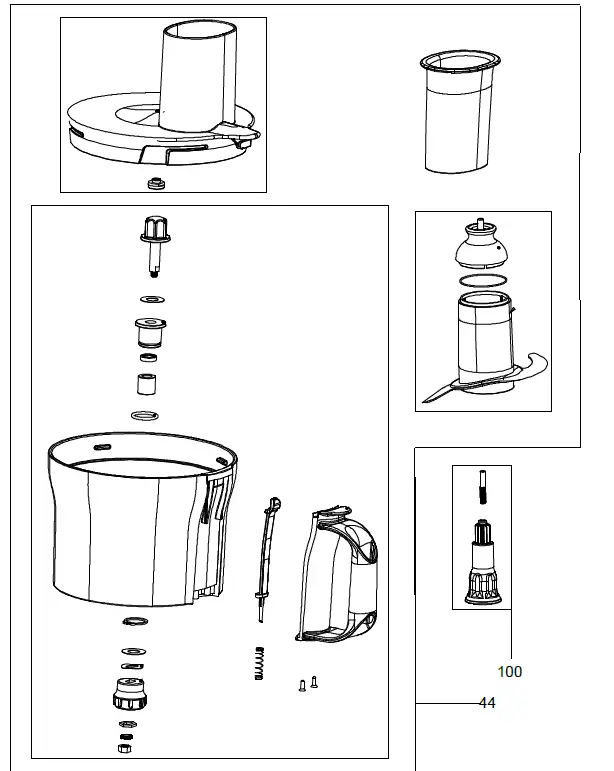 100
44