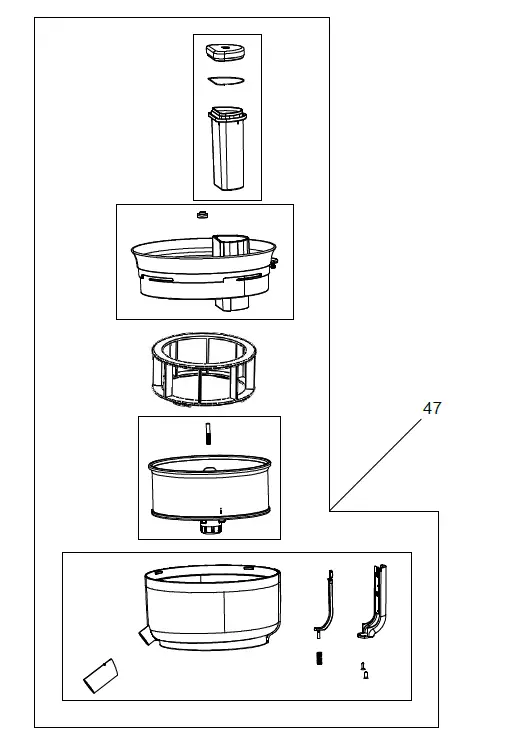 47