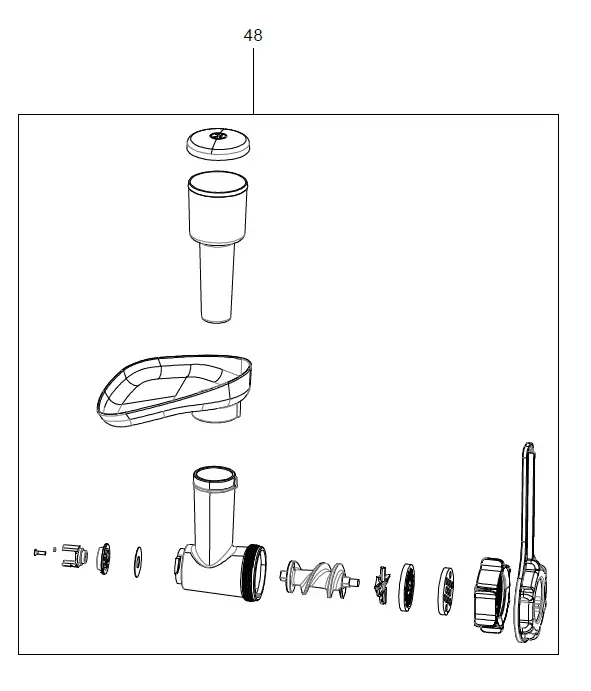 48