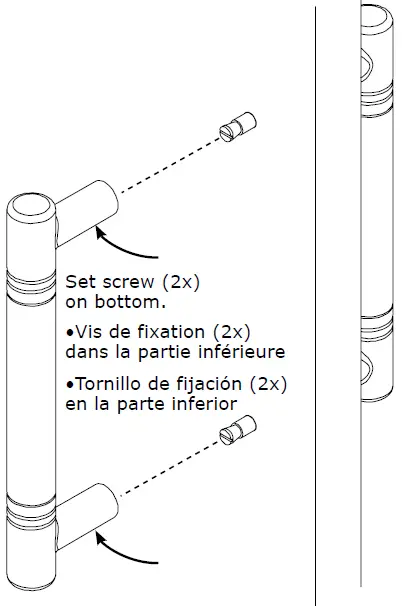 Set screw (2x) on bottom.

•Vis de fixation (2x) dans la partie inférieure

•Tornillo de fijación (2x) en la parte inferior