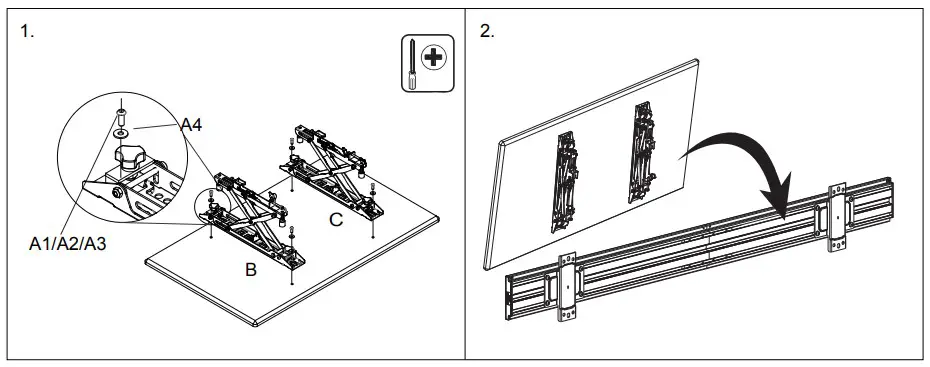 1.

A4

A1/A2/A3

B

C

2.