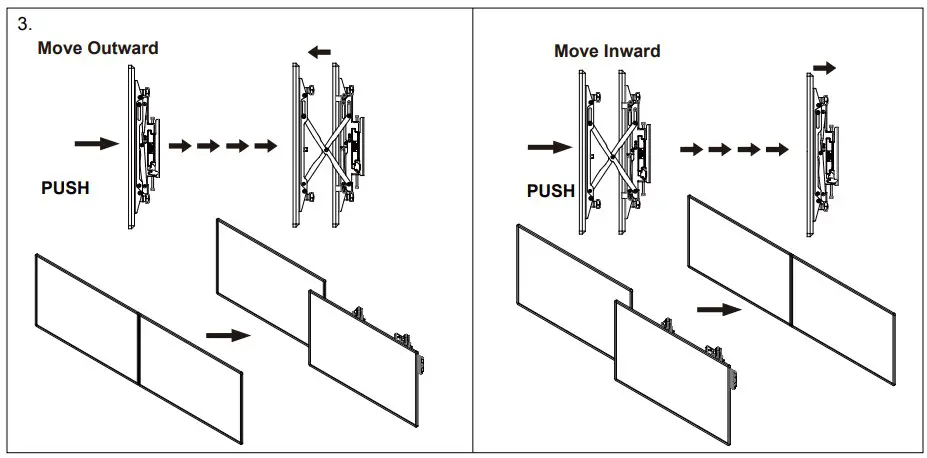 3.

Move Outward

PUSH

Move Inward

PUSH