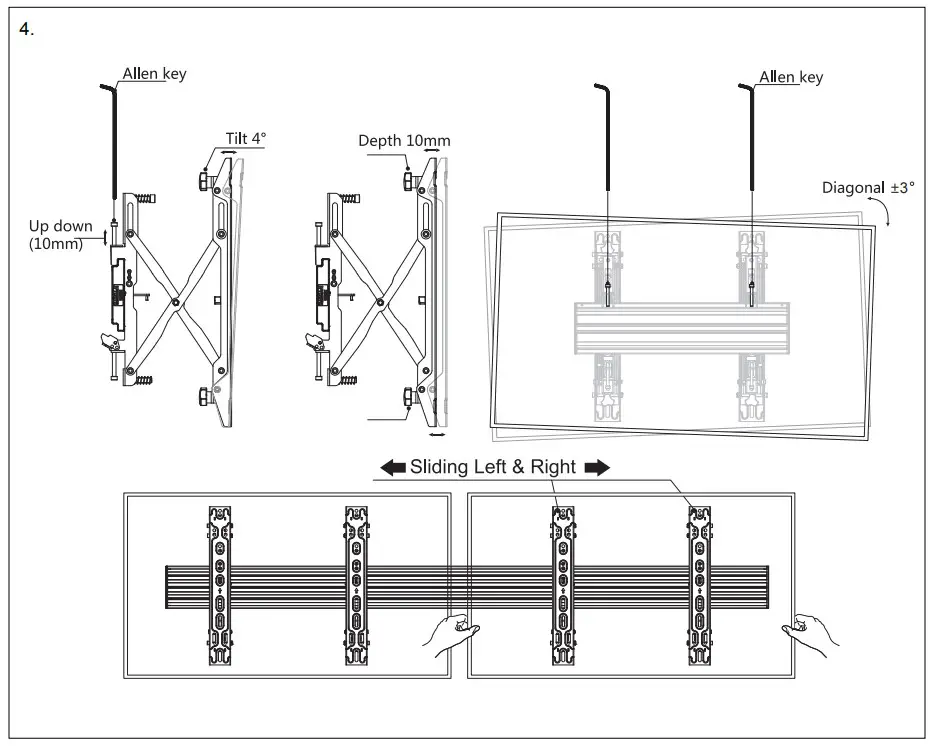 4.

Allen key

Tilt 4°

Up down (10mm)

Depth 10mm

Allen key

Diagonal ±3°

Sliding Left & Right