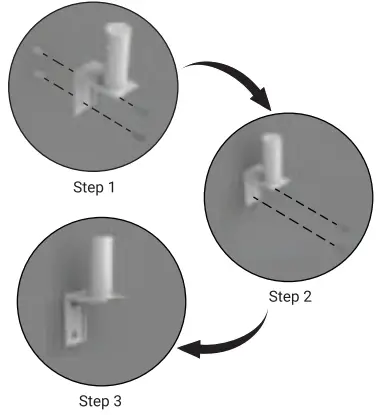 Step 1

Step 2

Step 3