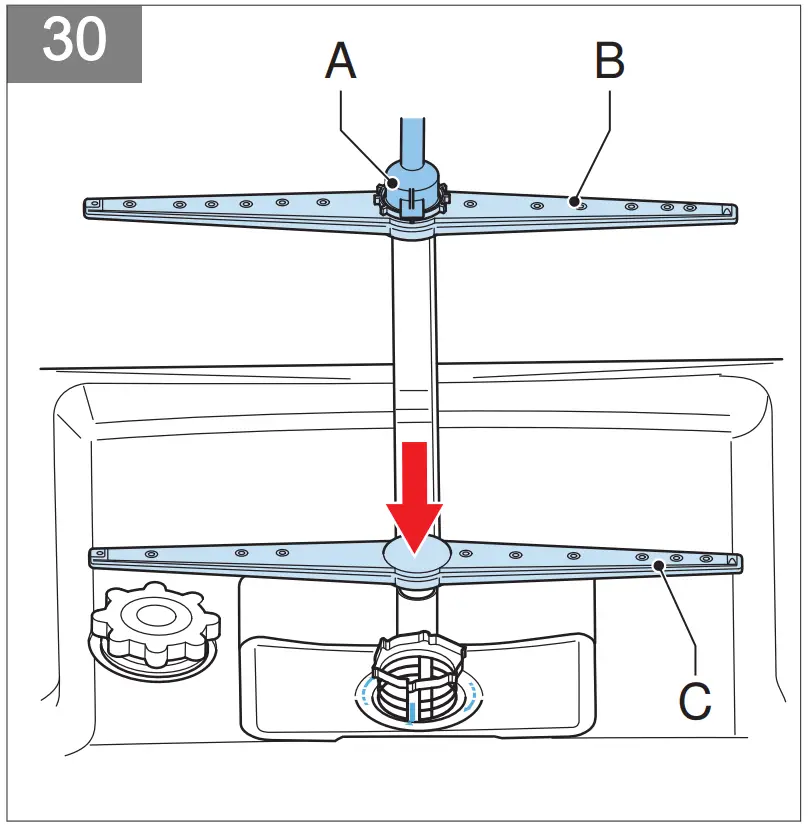 30

A

B

C