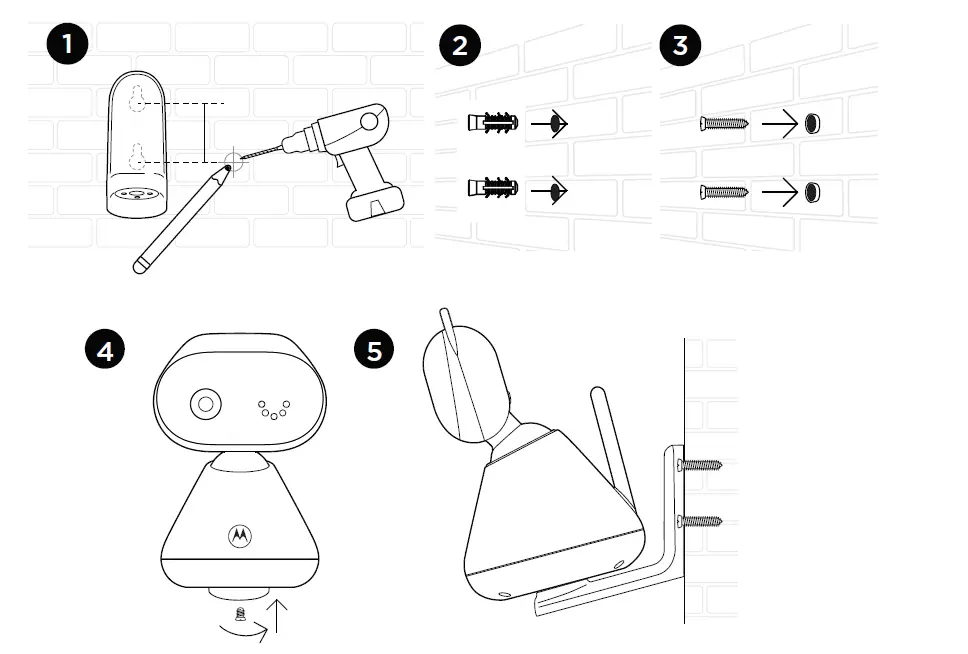 1
2
3
4
5