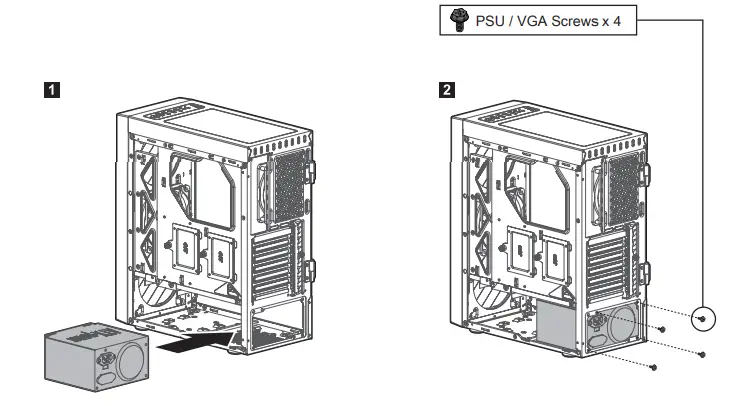 PSU / VGA Screws x 4

1

2