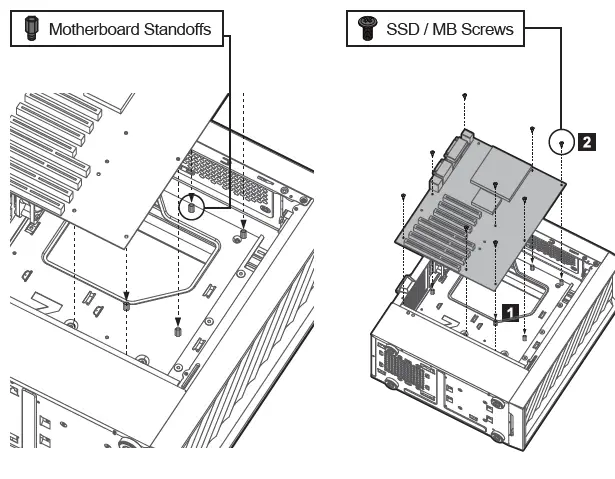 Motherboard Standoffs

SSD / MB Screws

2

1