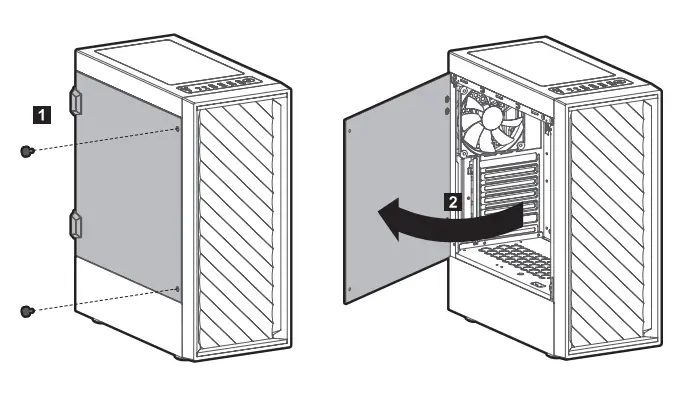 1

2