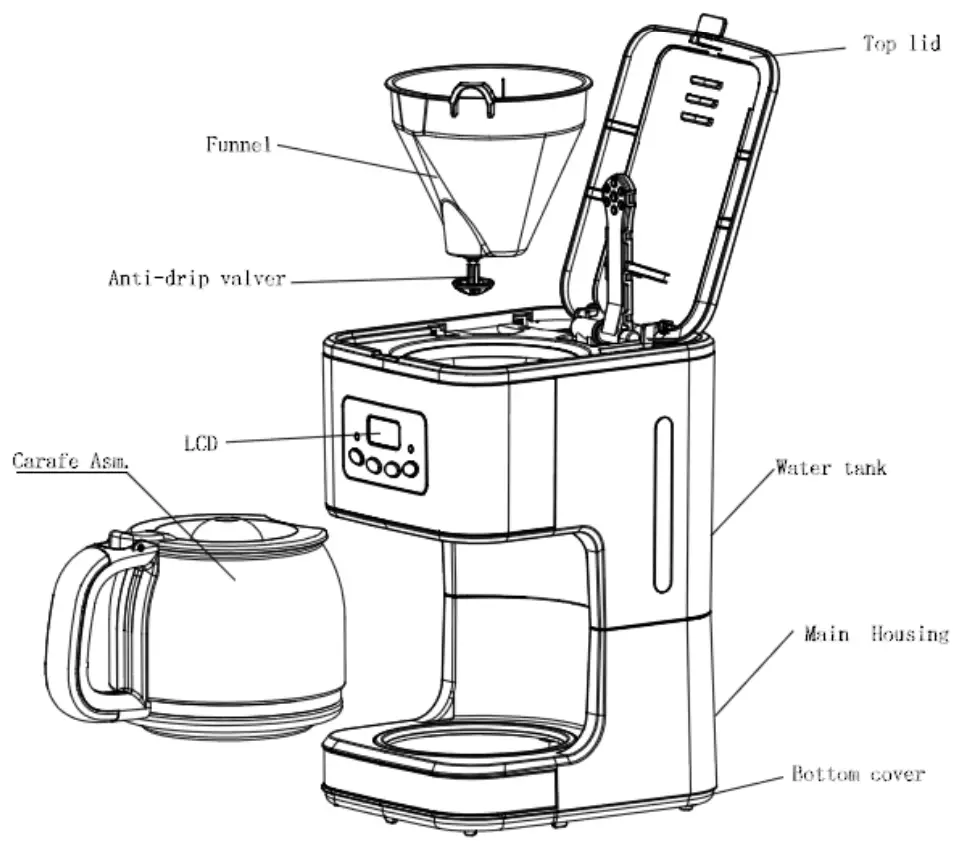 Top lid

Funnel

Anti-drip valver

LCD

Carafe Asm.

Water tank

Main Housing

Bottom cover