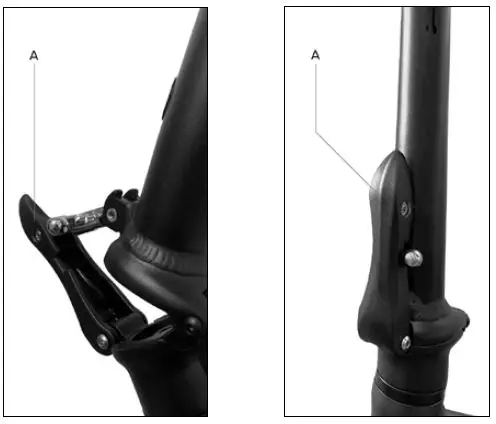 A

A