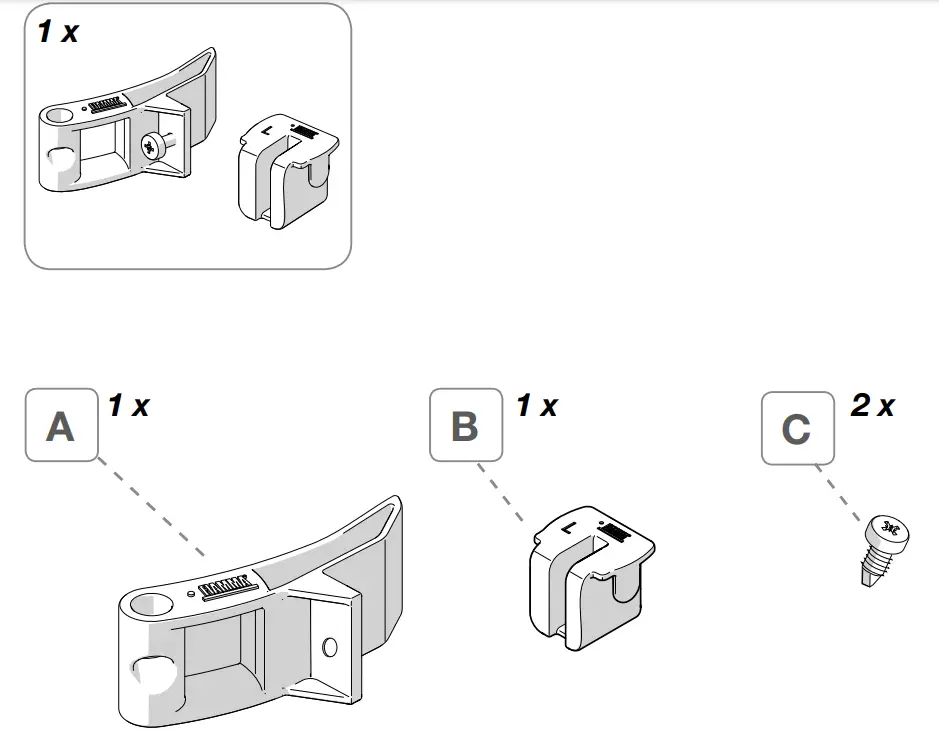 1 x

A 1 x

B 1 x

C 2 x