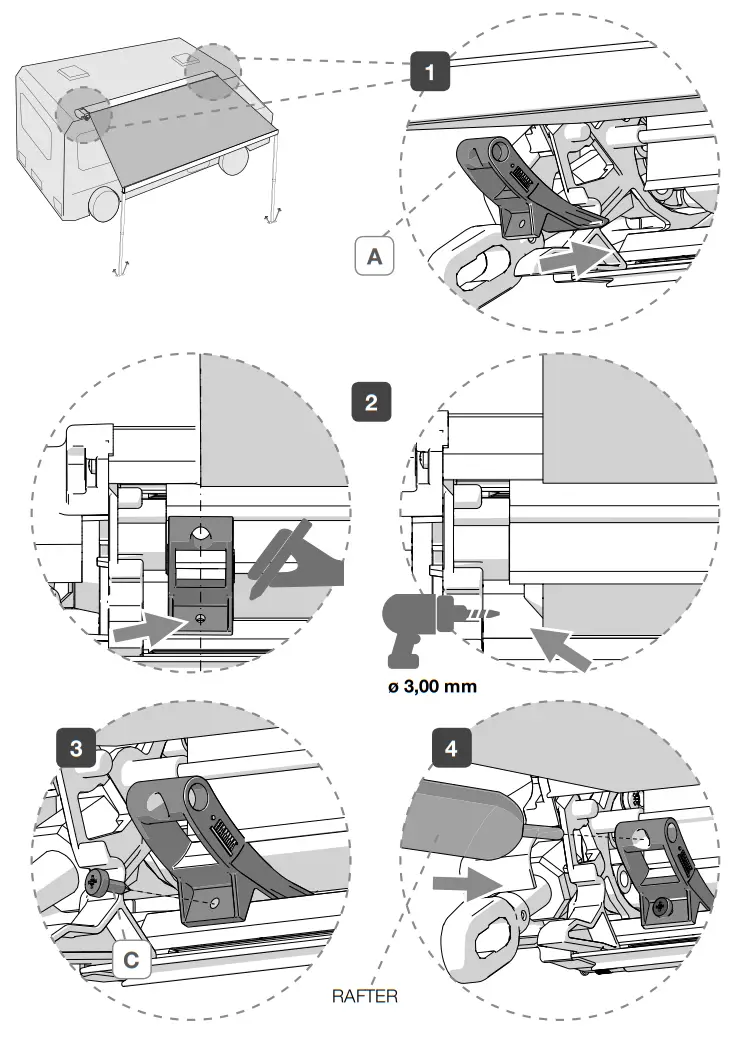 1

A

2

ø 3,00 mm

3

C

4

RAFTER