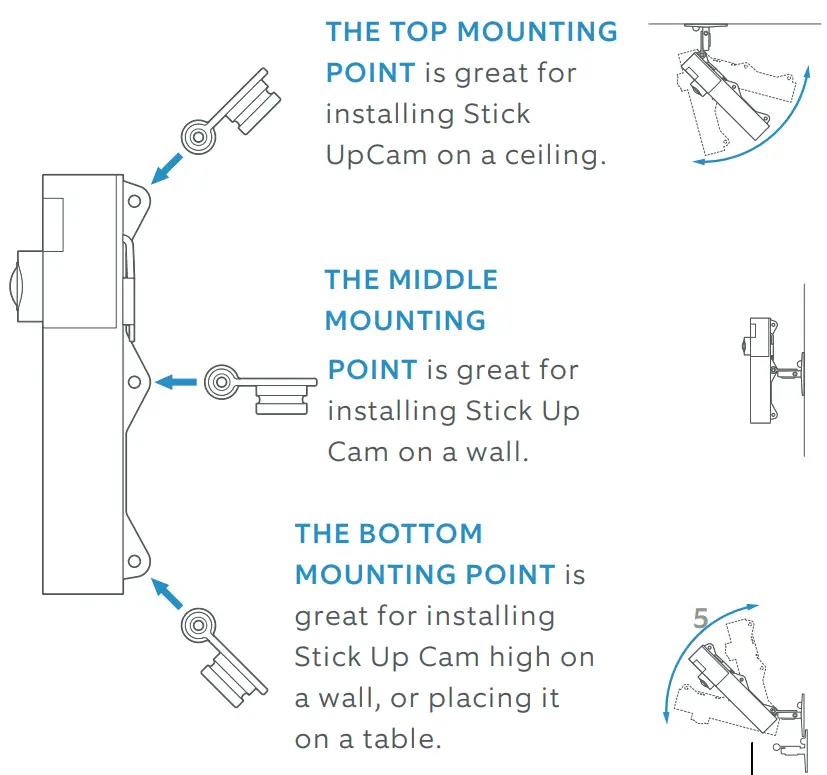 THE TOP MOUNTING POINT is great for installing Stick UpCam on a ceiling.

THE MIDDLE MOUNTING POINT is great for installing Stick Up Cam on a wall.

THE BOTTOM MOUNTING POINT is great for installing Stick Up Cam high on a wall, or placing it on a table.

5