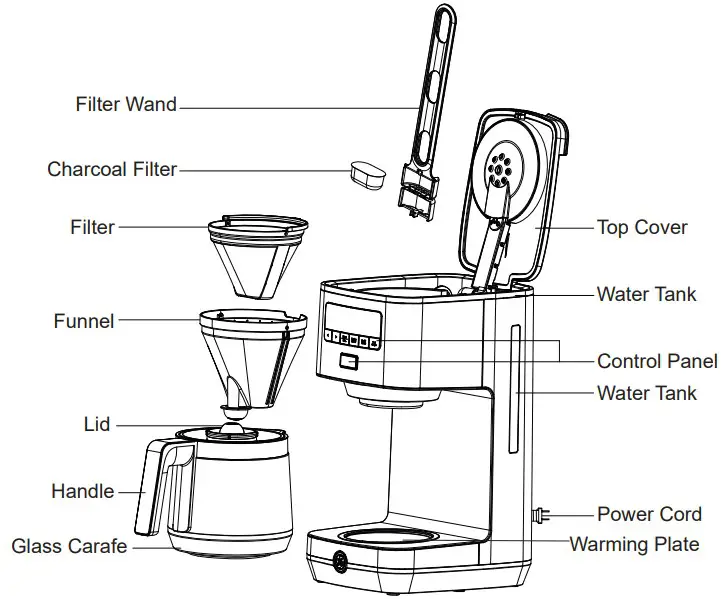 Filter Wand
Charcoal Filter
Filter
Funnel
Lid
Handle
Glass Carafe
Top Cover
Water Tank
Control Panel
Water Tank
Power Cord
Warming Plate