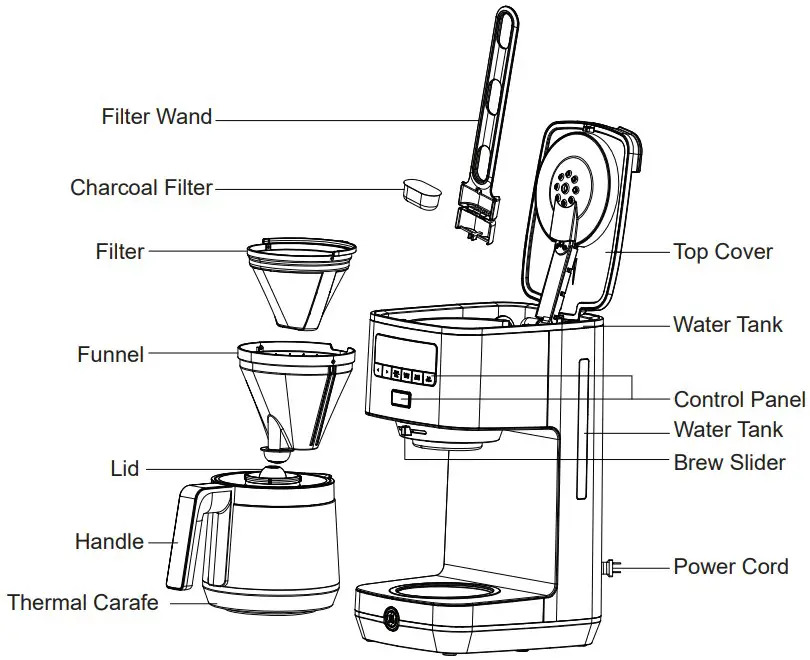 Filter Wand

Charcoal Filter

Filter

Funnel

Lid

Handle

Thermal Carafe

Top Cover

Water Tank

Control Panel

Water Tank

Brew Slider

Power Cord