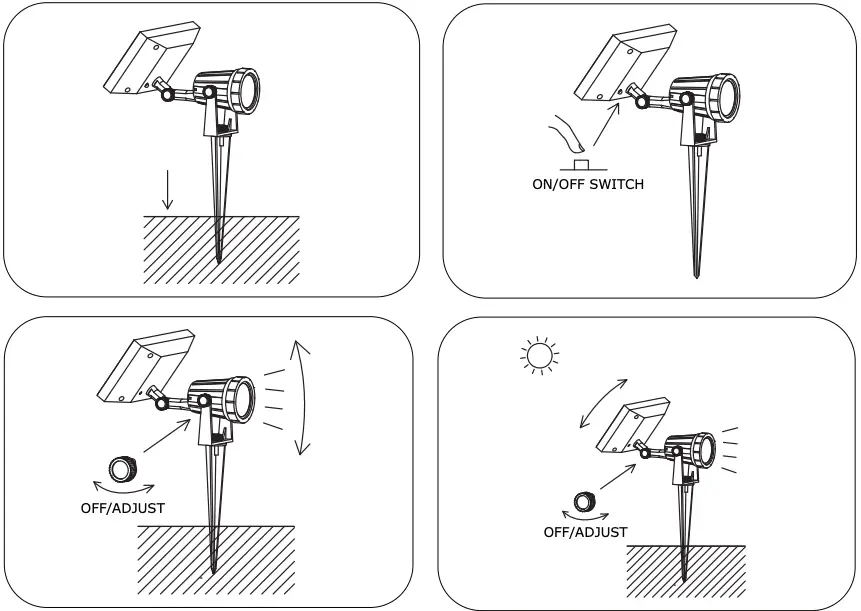 ON/OFF SWITCH

OFF/ADJUST

OFF/ADJUST