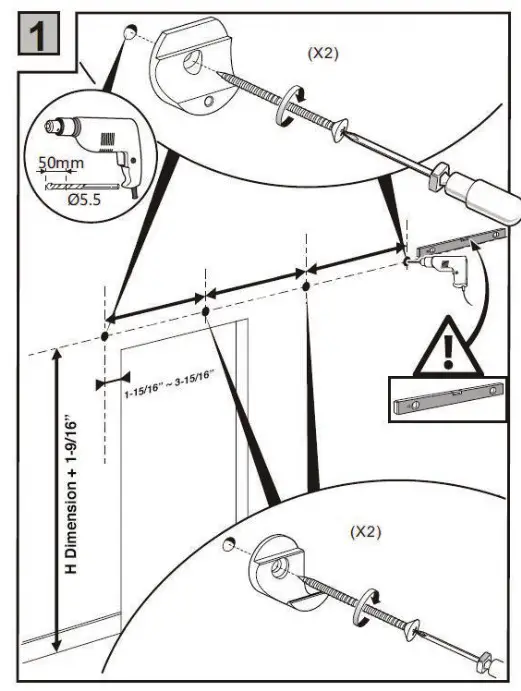 1

(X2)

50mm
Ø5.5

1-15/16" ~ 3-15/16"

H Dimension + 1-9/16"

(X2)